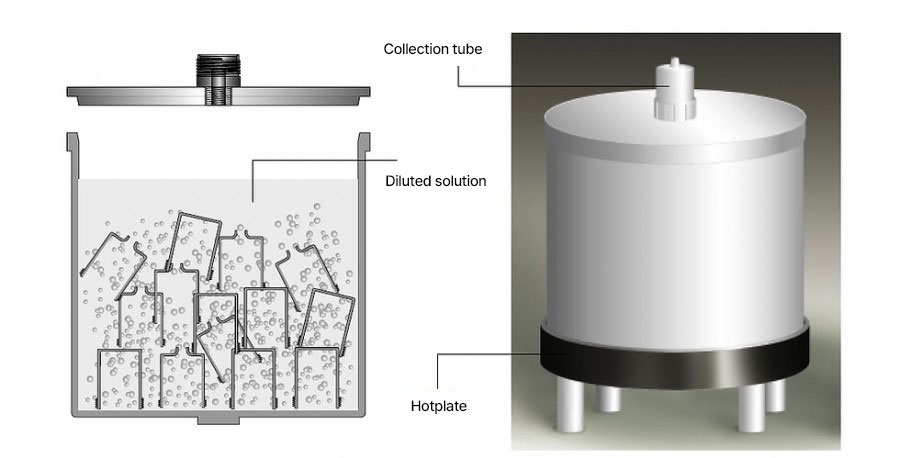 Collection tube

Diluted solution

Hotplate